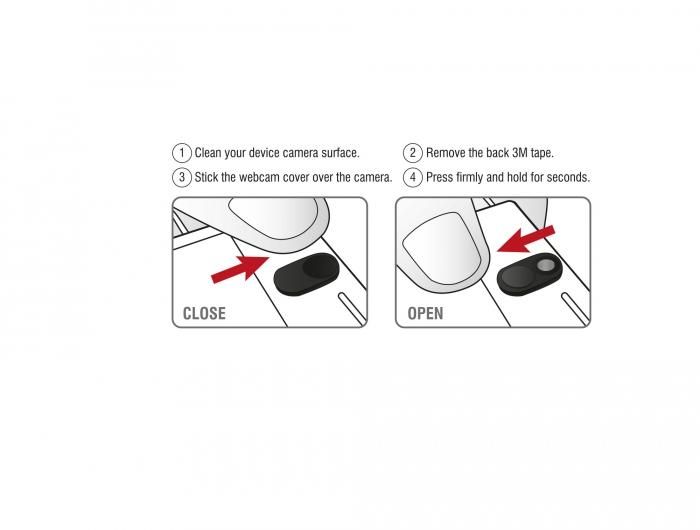 1 Clean your device camera surface.
2 Remove the back 3M tape.
3 Stick the webcam cover over the camera.
4 Press firmly and hold for seconds.

CLOSE

OPEN