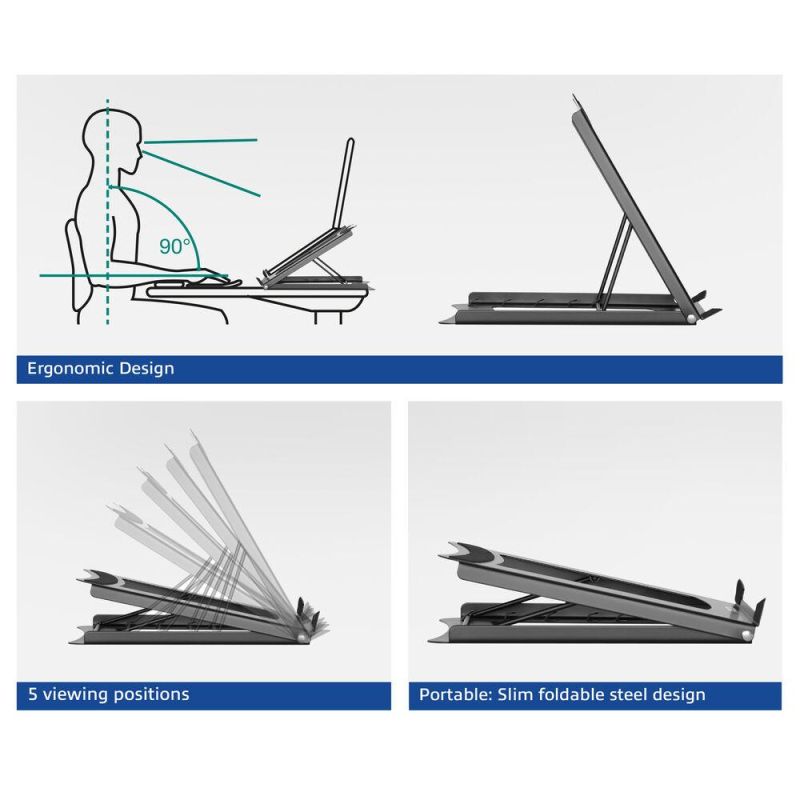 90°

Ergonomic Design

5 viewing positions

Portable: Slim foldable steel design