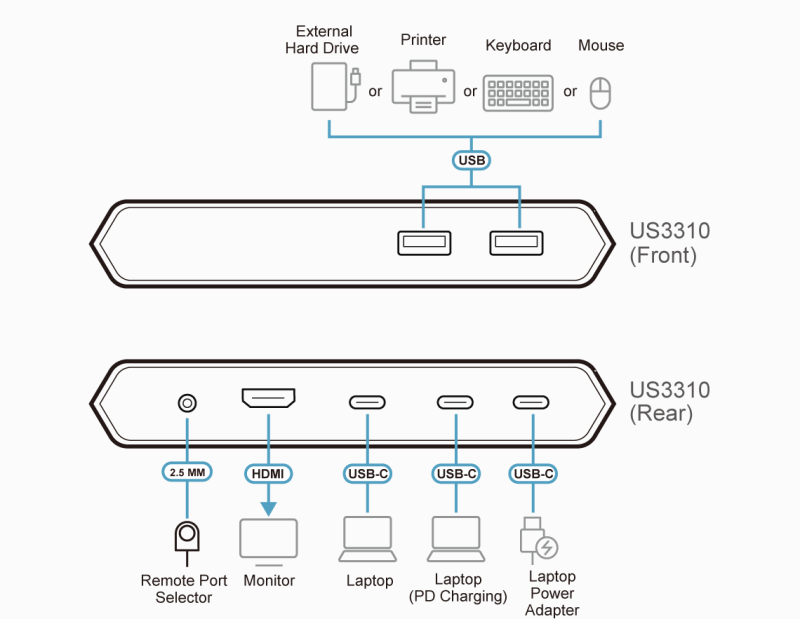 External Hard Drive

or

Printer

or

Keyboard

or

Mouse

USB

US3310 (Front)

US3310 (Rear)

2.5 MM

HDMI

USB-C

USB-C

USB-C

Remote Port Selector

Monitor

Laptop

Laptop (PD Charging)

Laptop Power Adapter