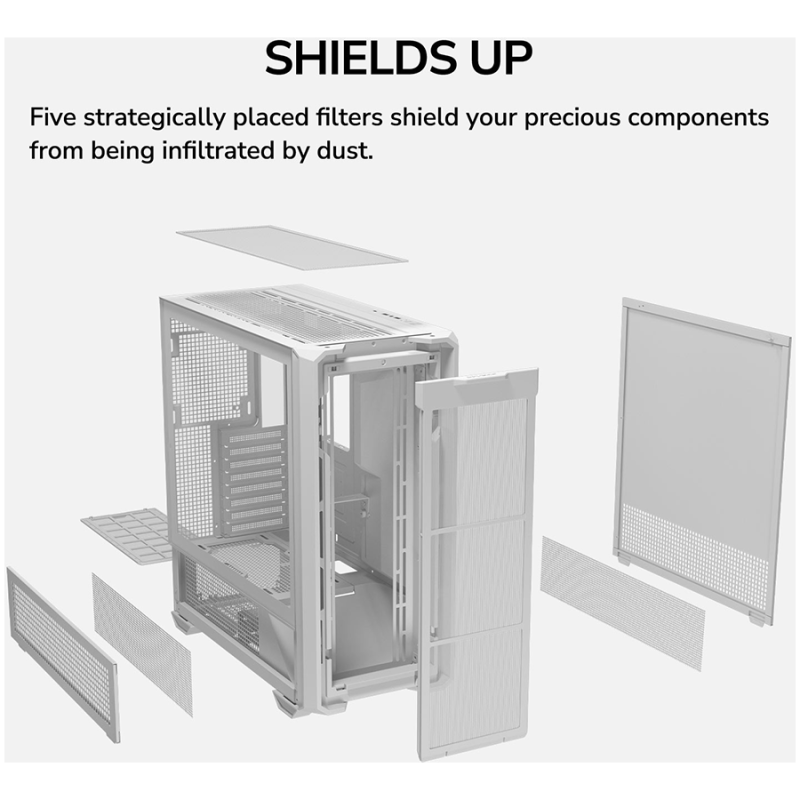 SHIELDS UP

Five strategically placed filters shield your precious components from being infiltrated by dust.